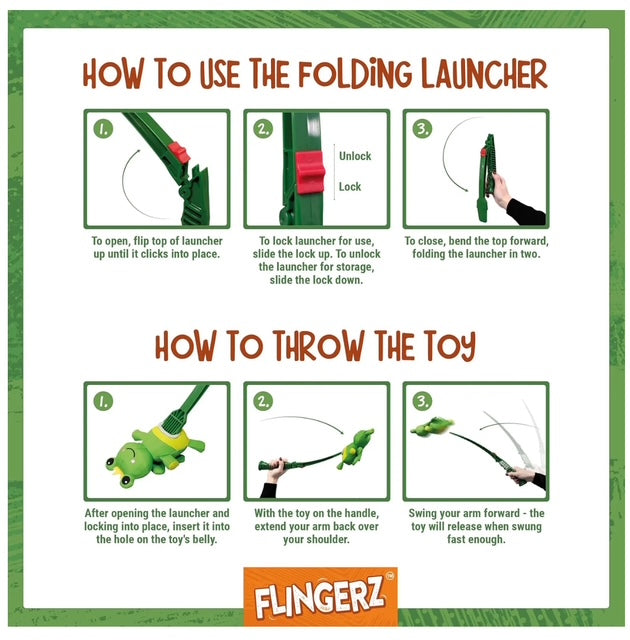 HOW TO USE THE FOLDING LAUNCHER

1.

To open, flip top of launcher up until it clicks into place.

2.

Unlock

Lock

To lock launcher for use, slide the lock up. To unlock the launcher for storage, slide the lock down.

3.

To close, bend the top forward, folding the launcher in two.

HOW TO THROW THE TOY

1.

After opening the launcher and locking into place, insert it into the hole on the toy's belly.

2.

With the toy on the handle, extend your arm back over your shoulder.

3.

Swing your arm forward - the toy will release when swung fast enough.

FLINGERZ™